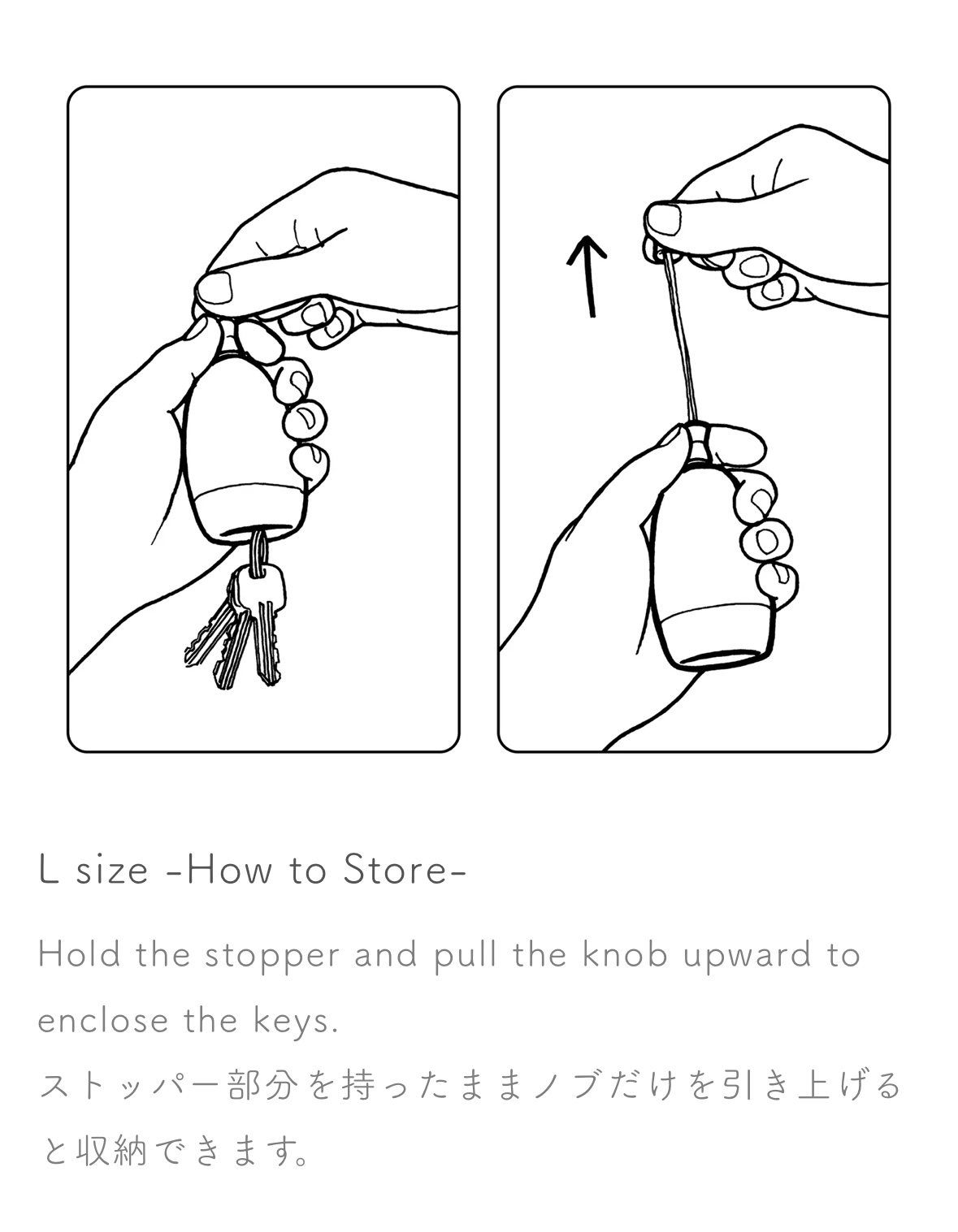 L size -How to Store-

Hold the stopper and pull the knob upward to enclose the keys.
ストッパー部分を持ったままノブだけを引き上げると収納できます。