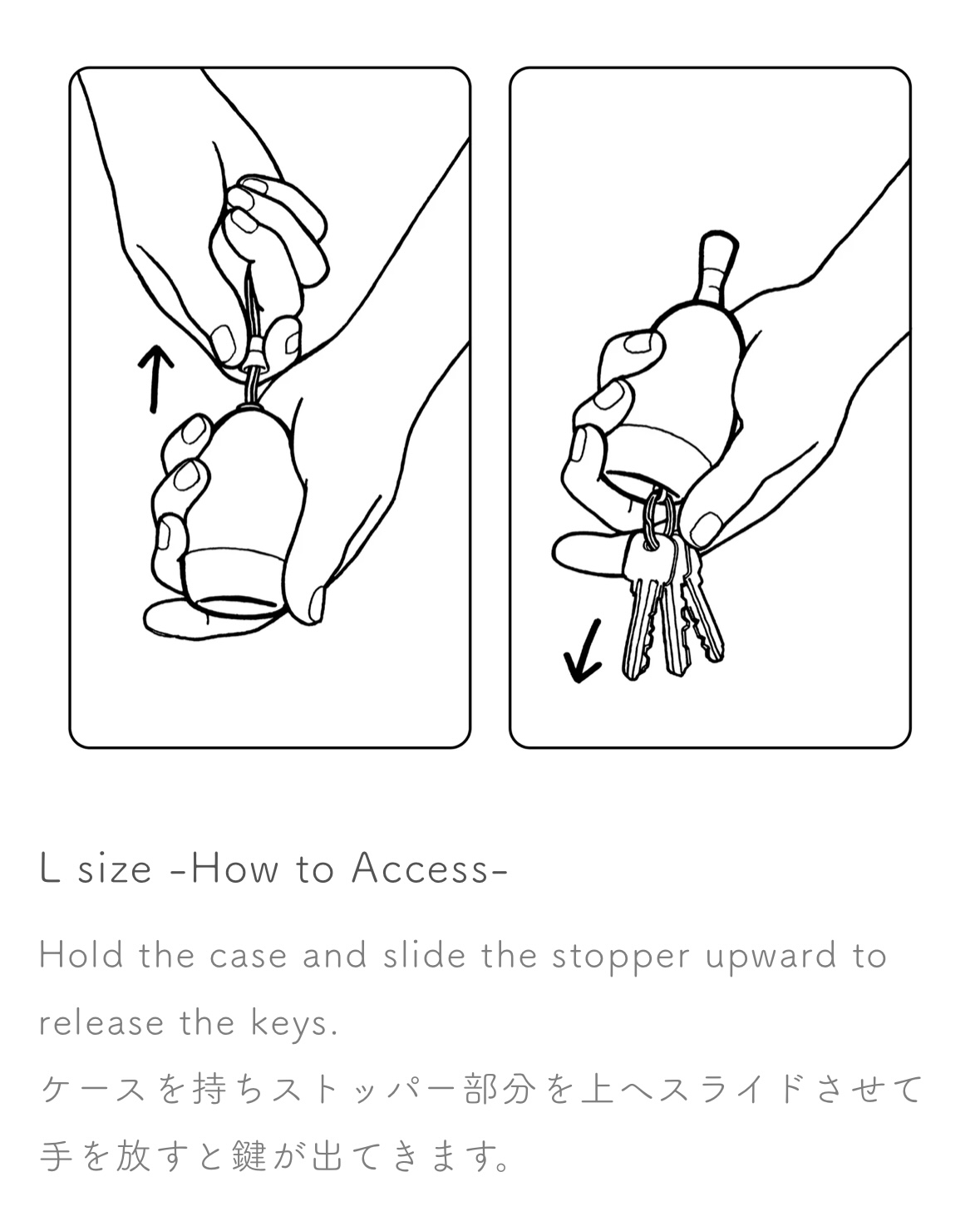 L size -How to Access-

Hold the case and slide the stopper upward to release the keys.
ケースを持ちストッパー部分を上へスライドさせて手を放すと鍵が出てきます。